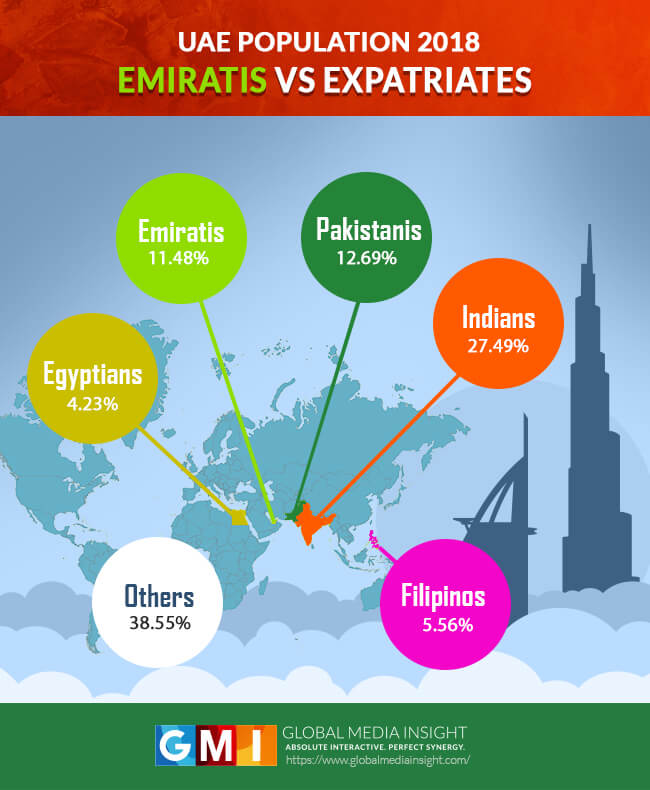 UAE POPULATION 2018
EMIRATIS VS EXPATRIATES

Emiratis
11.48%

Pakistanis
12.69%

Indians
27.49%

Egyptians
4.23%

Others
38.55%

Filipinos
5.56%

GMI
GLOBAL MEDIA INSIGHT
ABSOLUTE INTERACTIVE. PERFECT SYNERGY.
https://www.globalmediainsight.com/