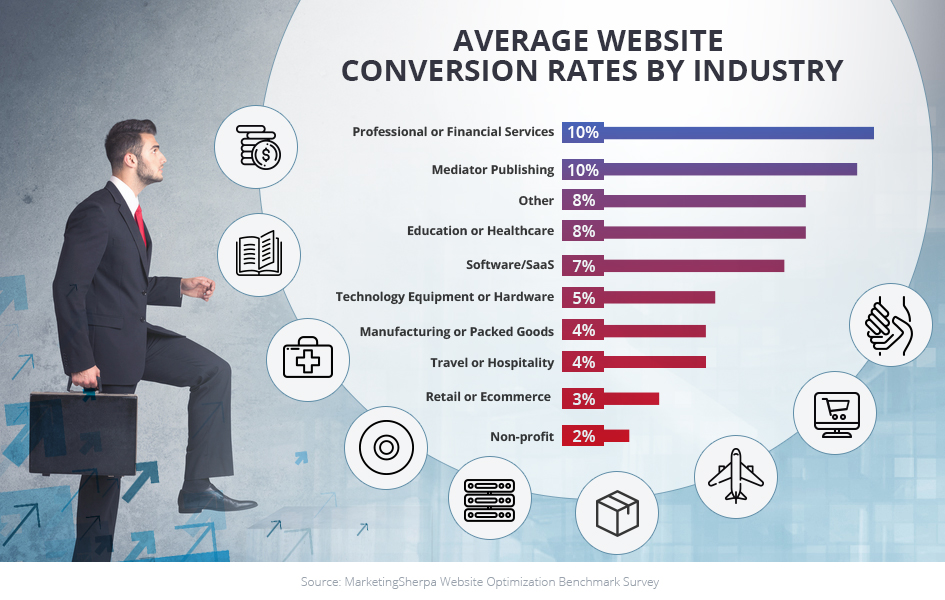 AVERAGE WEBSITE CONVERSION RATES BY INDUSTRY

Professional or Financial Services 10%
Mediator Publishing 10%
Other 8%
Education or Healthcare 8%
Software/SaaS 7%
Technology Equipment or Hardware 5%
Manufacturing or Packed Goods 4%
Travel or Hospitality 4%
Retail or Ecommerce 3%
Non-profit 2%

Source: MarketingSherpa Website Optimization Benchmark Survey