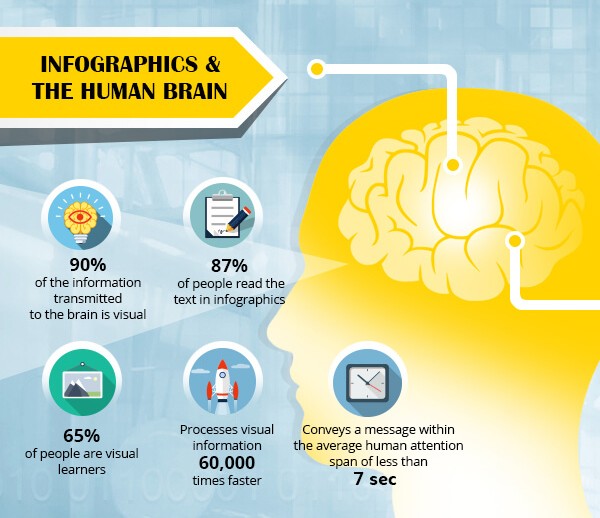 INFOGRAPHICS & THE HUMAN BRAIN

90%
of the information transmitted to the brain is visual

87%
of people read the text in infographics

65%
of people are visual learners

Processes visual information
60,000
times faster

Conveys a message within the average human attention span of less than
7 sec