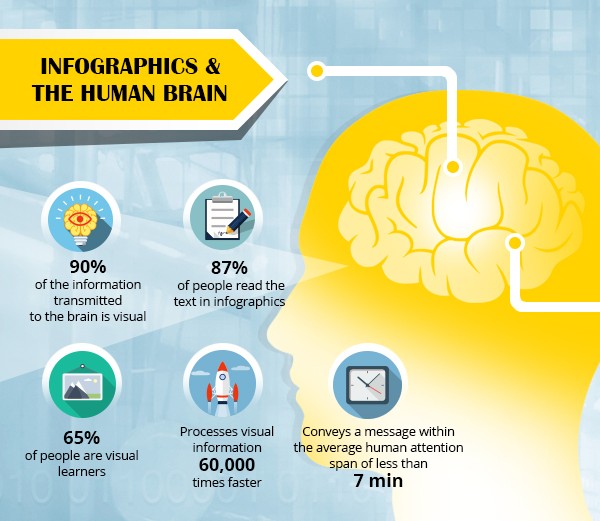 INFOGRAPHICS & THE HUMAN BRAIN

90%
of the information transmitted to the brain is visual

87%
of people read the text in infographics

65%
of people are visual learners

Processes visual information
60,000
times faster

Conveys a message within the average human attention span of less than
7 min