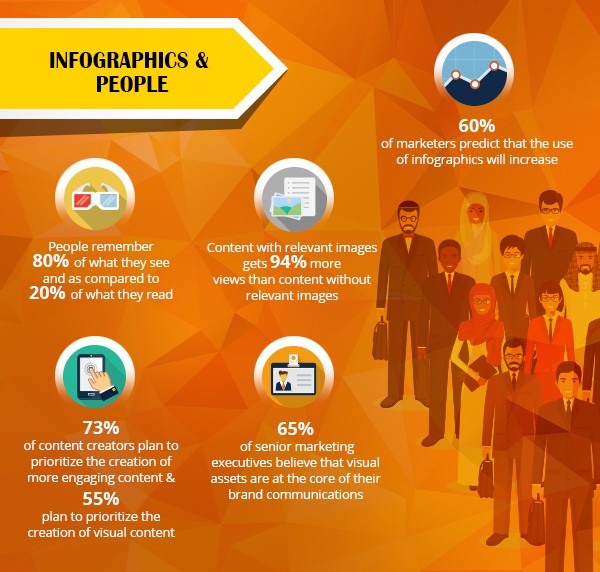 INFOGRAPHICS & PEOPLE

60%
of marketers predict that the use of infographics will increase

People remember 80% of what they see and as compared to 20% of what they read

Content with relevant images gets 94% more views than content without relevant images

73%
of content creators plan to prioritize the creation of more engaging content &
55%
plan to prioritize the creation of visual content

65%
of senior marketing executives believe that visual assets are at the core of their brand communications